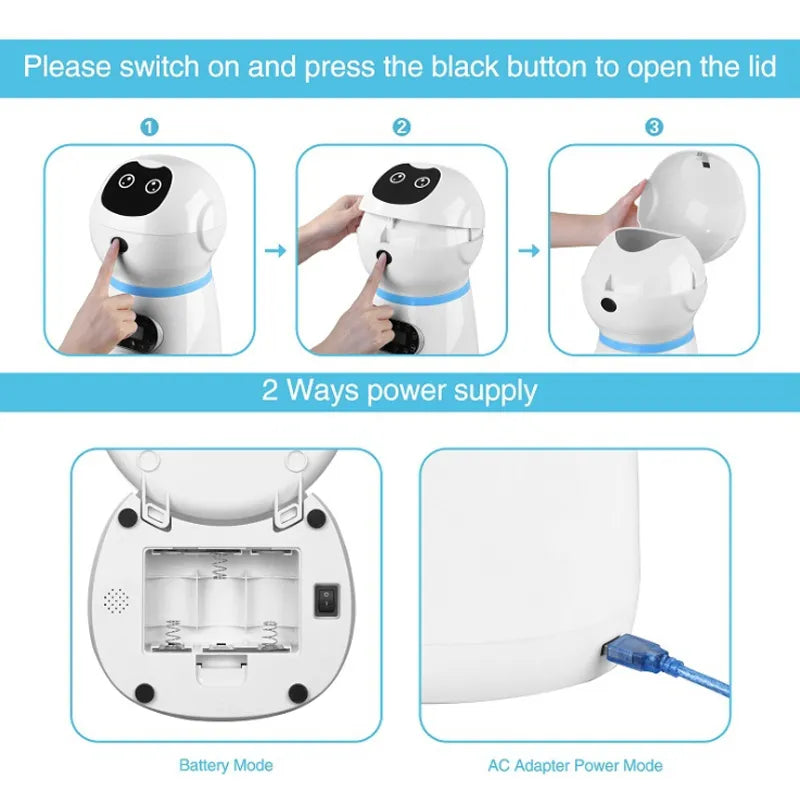 Please switch on and press the black button to open the lid

1

2

3

2 Ways power supply

Battery Mode

AC Adapter Power Mode