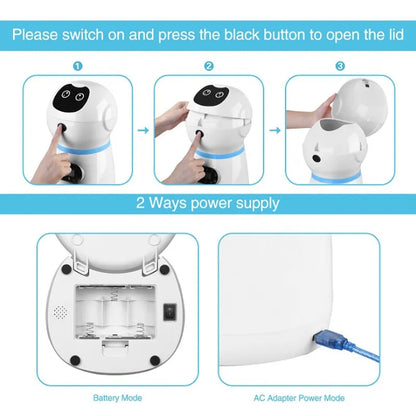 Please switch on and press the black button to open the lid

1

2

3

2 Ways power supply

Battery Mode

AC Adapter Power Mode